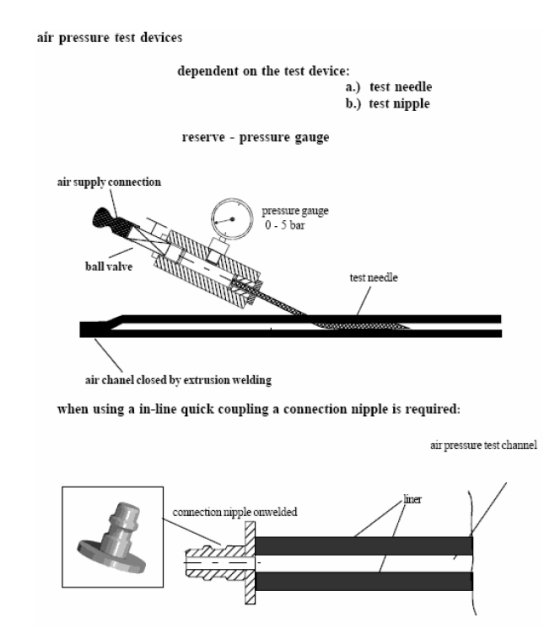 air pressure test devices

dependent on the test device:
a.) test needle
b.) test nipple

reserve - pressure gauge

air supply connection

pressure gauge
0 - 5 bar

ball valve

test needle

air chanel closed by extrusion welding

when using a in-line quick coupling a connection nipple is required:

air pressure test channel

connection nipple onwelded

liner